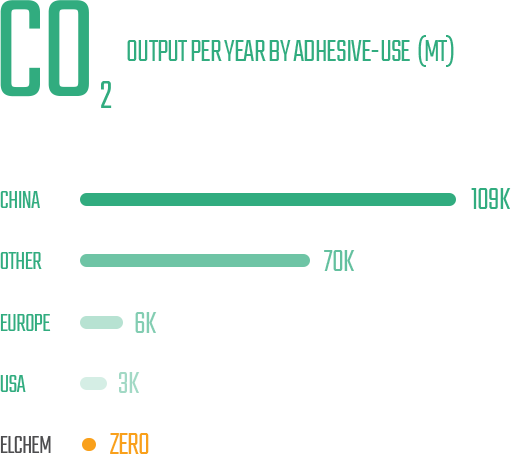 $CO_2$ OUTPUT PER YEAR BY ADHESIVE-USE (MT)

CHINA 109K

OTHER 70K

EUROPE 6K

USA 3K

ELCHEM ZERO